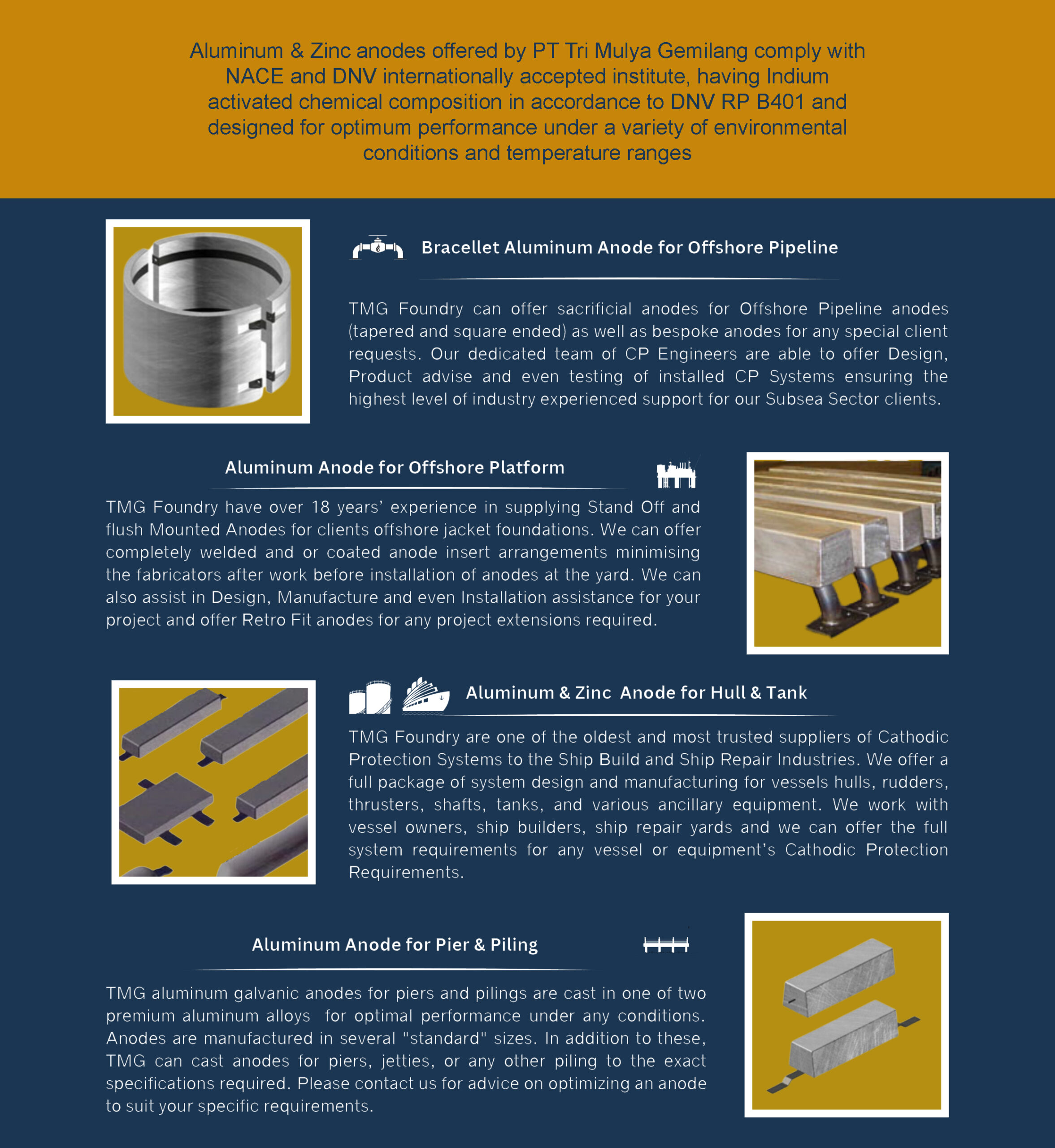 Aluminum & Zinc anodes offered by PT Tri Mulya Gemilang comply with NACE and DNV internationally accepted institute, having Indium activated chemical composition in accordance to DNV RP B401 and designed for optimum performance under a variety of environmental conditions and temperature ranges

Bracellet Aluminum Anode for Offshore Pipeline

TMG Foundry can offer sacrificial anodes for Offshore Pipeline anodes (tapered and square ended) as well as bespoke anodes for any special client requests. Our dedicated team of CP Engineers are able to offer Design, Product advise and even testing of installed CP Systems ensuring the highest level of industry experienced support for our Subsea Sector clients.

Aluminum Anode for Offshore Platform

TMG Foundry have over 18 years' experience in supplying Stand Off and flush Mounted Anodes for clients offshore jacket foundations. We can offer completely welded and or coated anode insert arrangements minimising the fabricators after work before installation of anodes at the yard. We can also assist in Design, Manufacture and even Installation assistance for your project and offer Retro Fit anodes for any project extensions required.

Aluminum & Zinc Anode for Hull & Tank

TMG Foundry are one of the oldest and most trusted suppliers of Cathodic Protection Systems to the Ship Build and Ship Repair Industries. We offer a full package of system design and manufacturing for vessels hulls, rudders, thrusters, shafts, tanks, and various ancillary equipment. We work with vessel owners, ship builders, ship repair yards and we can offer the full system requirements for any vessel or equipment's Cathodic Protection Requirements.

Aluminum Anode for Pier & Piling

TMG aluminum galvanic anodes for piers and pilings are cast in one of two premium aluminum alloys for optimal performance under any conditions. Anodes are manufactured in several "standard" sizes. In addition to these, TMG can cast anodes for piers, jetties, or any other piling to the exact specifications required. Please contact us for advice on optimizing an anode to suit your specific requirements.